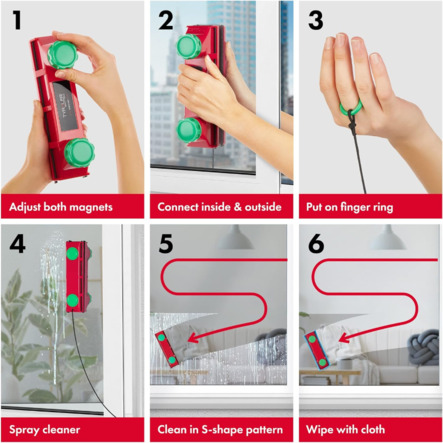 1

TYROLER

Adjust both magnets

2

Connect inside & outside

3

Put on finger ring

4

Spray cleaner

5

Clean in S-shape pattern

6

Wipe with cloth